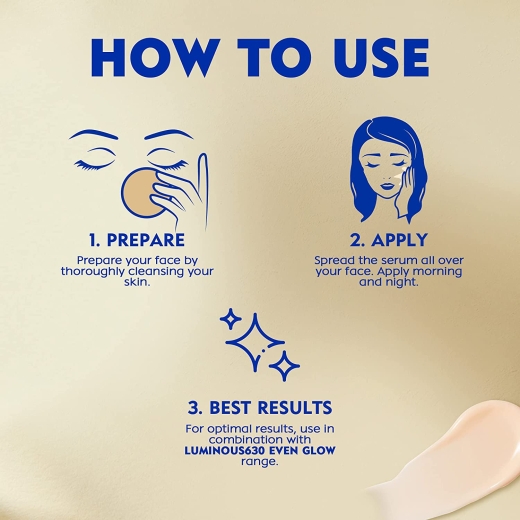 HOW TO USE

1. PREPARE

Prepare your face by thoroughly cleansing your skin.

2. APPLY

Spread the serum all over your face. Apply morning and night.

3. BEST RESULTS

For optimal results, use in combination with LUMINOUS630 EVEN GLOW range.